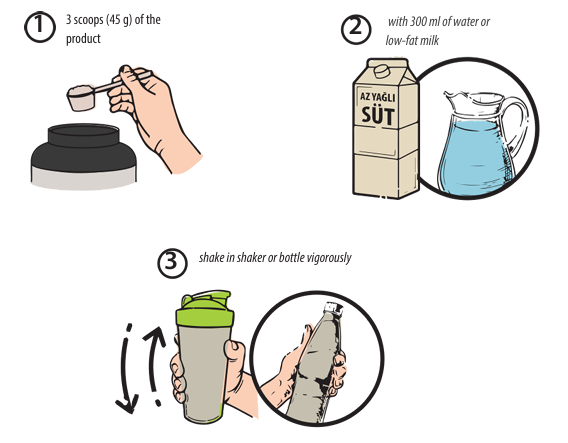 1 3 scoops (45 g) of the product

2 with 300 ml of water or low-fat milk

AZ YAĞLI SÜT

3 shake in shaker or bottle vigorously